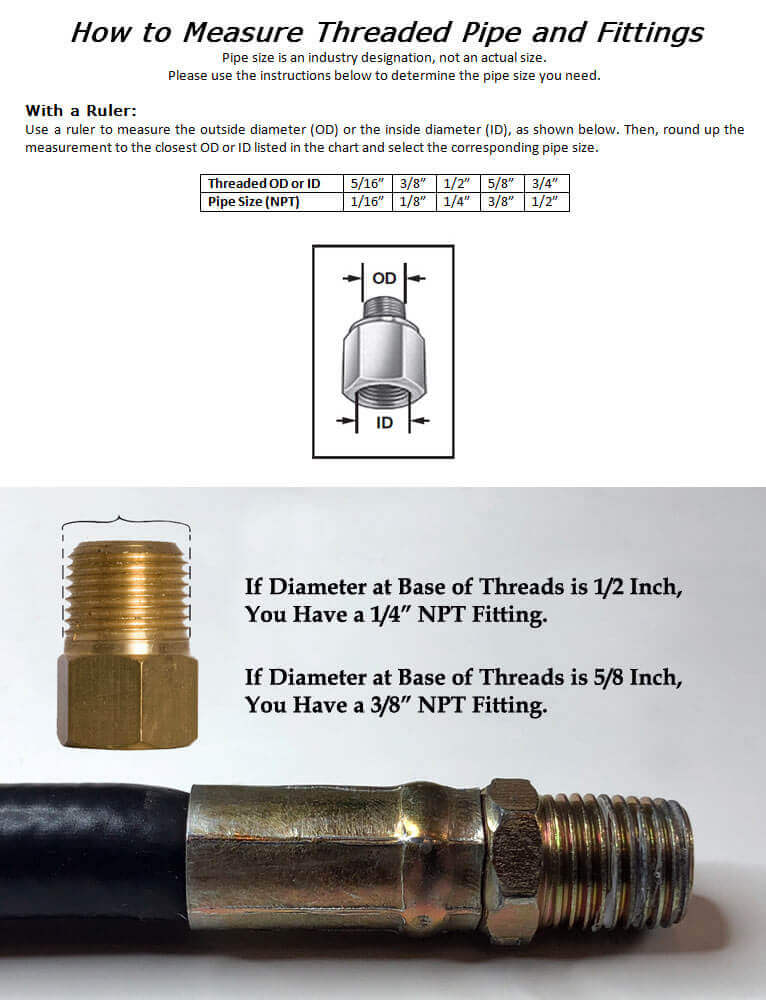 How to Measure Threaded Pipe and Fittings

Pipe size is an industry designation, not an actual size.
Please use the instructions below to determine the pipe size you need.

With a Ruler:
Use a ruler to measure the outside diameter (OD) or the inside diameter (ID), as shown below. Then, round up the measurement to the closest OD or ID listed in the chart and select the corresponding pipe size.

| Threaded OD or ID | 5/16" | 3/8" | 1/2" | 5/8" | 3/4" |
|---|---|---|---|---|---|
| Pipe Size (NPT) | 1/16" | 1/8" | 1/4" | 3/8" | 1/2" |

OD

ID

If Diameter at Base of Threads is 1/2 Inch, You Have a 1/4" NPT Fitting.

If Diameter at Base of Threads is 5/8 Inch, You Have a 3/8" NPT Fitting.