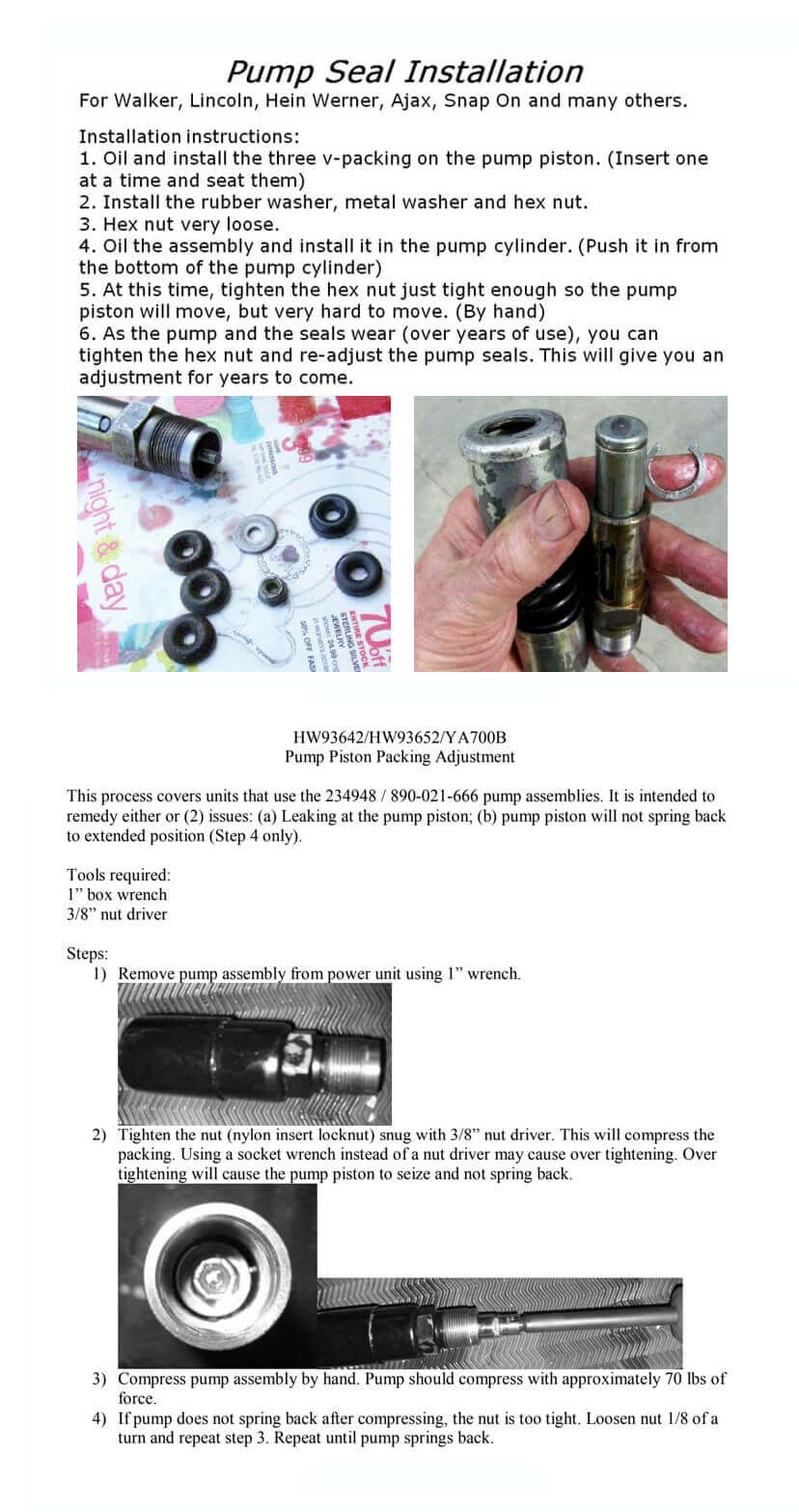 Pump Seal Installation
For Walker, Lincoln, Hein Werner, Ajax, Snap On and many others.

Installation instructions:
1. Oil and install the three v-packing on the pump piston. (Insert one at a time and seat them)
2. Install the rubber washer, metal washer and hex nut.
3. Hex nut very loose.
4. Oil the assembly and install it in the pump cylinder. (Push it in from the bottom of the pump cylinder)
5. At this time, tighten the hex nut just tight enough so the pump piston will move, but very hard to move. (By hand)
6. As the pump and the seals wear (over years of use), you can tighten the hex nut and re-adjust the pump seals. This will give you an adjustment for years to come.

night & day
70% off

HW93642/HW93652/YA700B
Pump Piston Packing Adjustment

This process covers units that use the 234948 / 890-021-666 pump assemblies. It is intended to remedy either or (2) issues: (a) Leaking at the pump piston; (b) pump piston will not spring back to extended position (Step 4 only).

Tools required:
1” box wrench
3/8” nut driver

Steps:
1) Remove pump assembly from power unit using 1” wrench.
2) Tighten the nut (nylon insert locknut) snug with 3/8” nut driver. This will compress the packing. Using a socket wrench instead of a nut driver may cause over tightening. Over tightening will cause the pump piston to seize and not spring back.
3) Compress pump assembly by hand. Pump should compress with approximately 70 lbs of force.
4) If pump does not spring back after compressing, the nut is too tight. Loosen nut 1/8 of a turn and repeat step 3. Repeat until pump springs back.