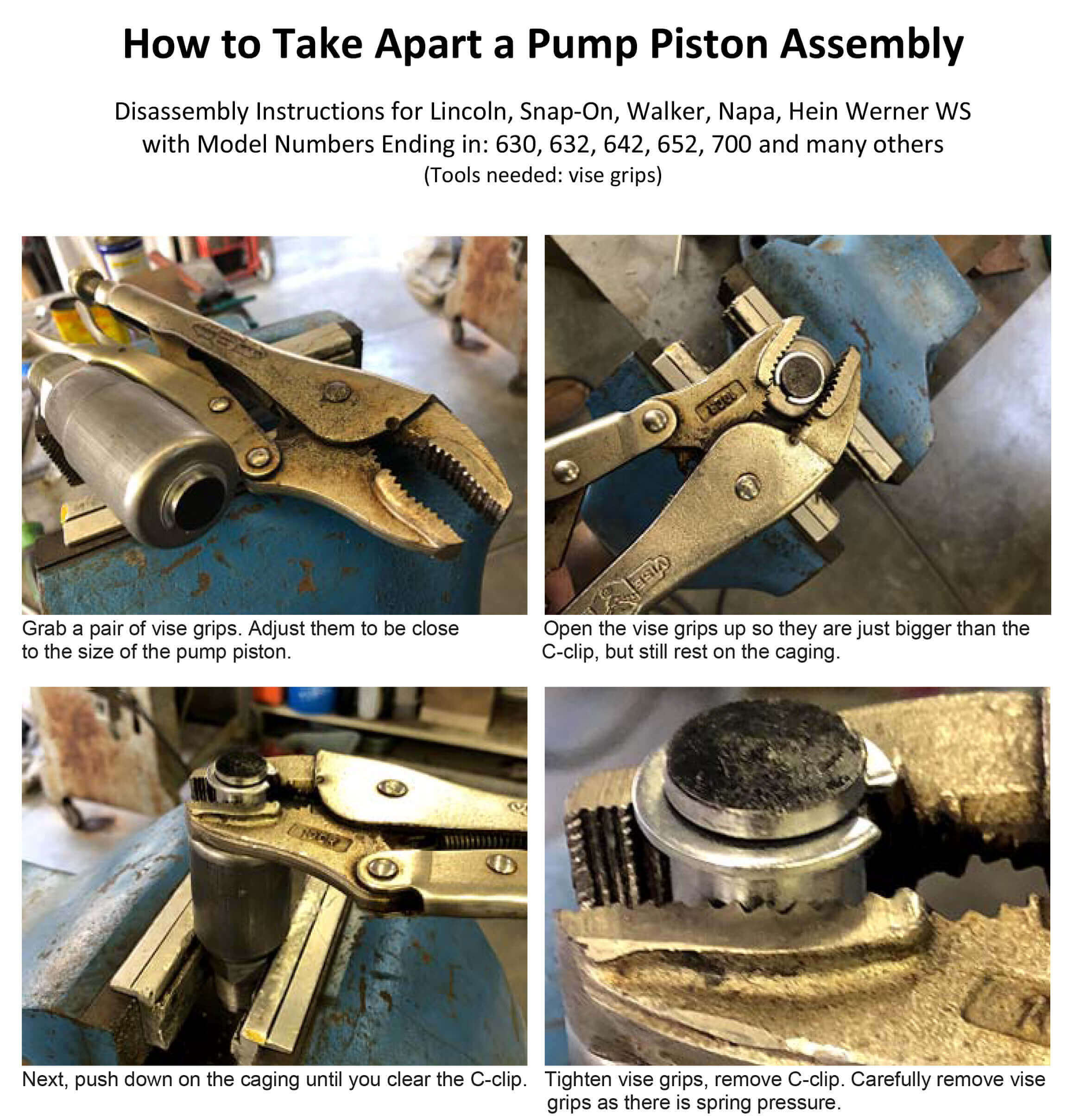 How to Take Apart a Pump Piston Assembly

Disassembly Instructions for Lincoln, Snap-On, Walker, Napa, Hein Werner WS with Model Numbers Ending in: 630, 632, 642, 652, 700 and many others
(Tools needed: vise grips)

Grab a pair of vise grips. Adjust them to be close to the size of the pump piston.

Open the vise grips up so they are just bigger than the C-clip, but still rest on the caging.

Next, push down on the caging until you clear the C-clip.

Tighten vise grips, remove C-clip. Carefully remove vise grips as there is spring pressure.